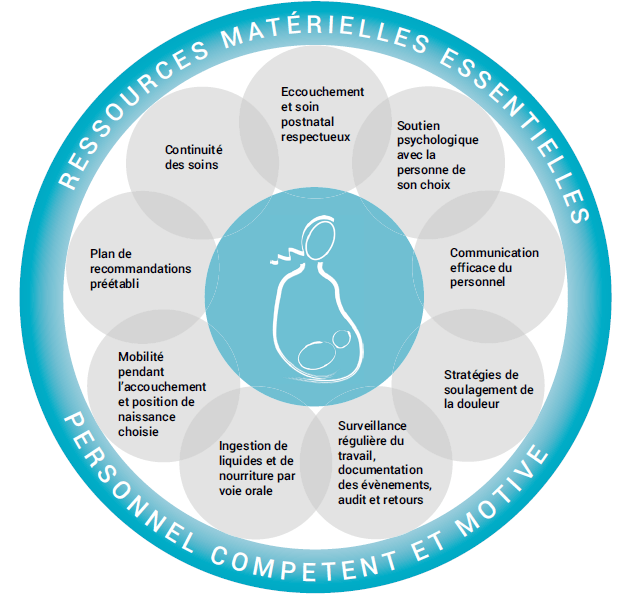 RESSOURCES MATÉRIELLES ESSENTIELLES

Eccouchement et soin postnatal respectueux

Soutien psychologique avec la personne de son choix

Communication efficace du personnel

Stratégies de soulagement de la douleur

Surveillance régulière du travail, documentation des évènements, audit et retours

Ingestion de liquides et de nourriture par voie orale

Mobilité pendant l'accouchement et position de naissance choisie

Plan de recommandations préétabli

Continuité des soins

PERSONNEL COMPETENT ET MOTIVE